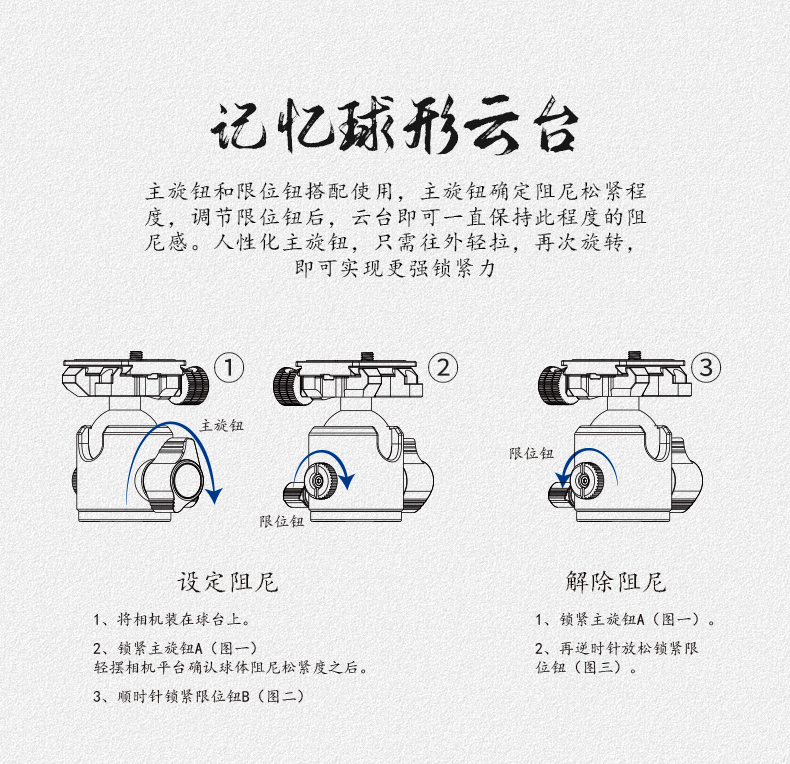 记忆球形云台

主旋钮和限位钮搭配使用，主旋钮确定阻尼松紧程度，调节限位钮后，云台即可一直保持此程度的阻尼感。人性化主旋钮，只需往外轻拉，再次旋转，即可实现更强锁紧力

①
主旋钮

②
限位钮

③
限位钮

设定阻尼

1、将相机装在球台上。

2、锁紧主旋钮A（图一）
轻摆相机平台确认球体阻尼松紧度之后。

3、顺时针锁紧限位钮B（图二）

解除阻尼

1、锁紧主旋钮A（图一）。

2、再逆时针放松锁紧限位钮（图三）。