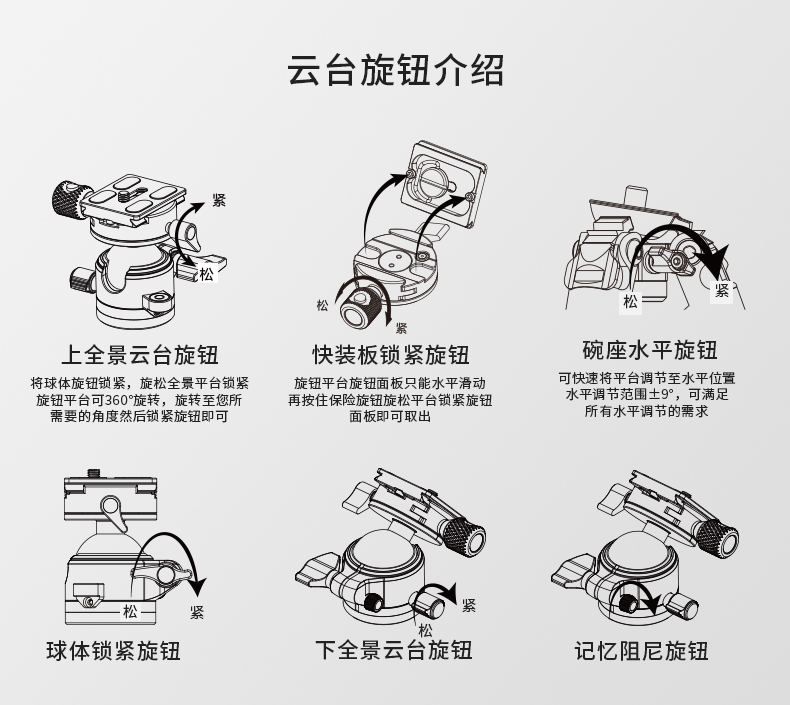 云台旋钮介绍

紧
松

上全景云台旋钮

将球体旋钮锁紧，旋松全景平台锁紧旋钮平台可360°旋转，旋转至您所需要的角度然后锁紧旋钮即可

松
紧

快装板锁紧旋钮

旋钮平台旋钮面板只能水平滑动再按住保险旋钮旋松平台锁紧旋钮面板即可取出

松
紧

碗座水平旋钮

可快速将平台调节至水平位置水平调节范围±9°，可满足所有水平调节的需求

松
紧

球体锁紧旋钮

紧
松

下全景云台旋钮

记忆阻尼旋钮