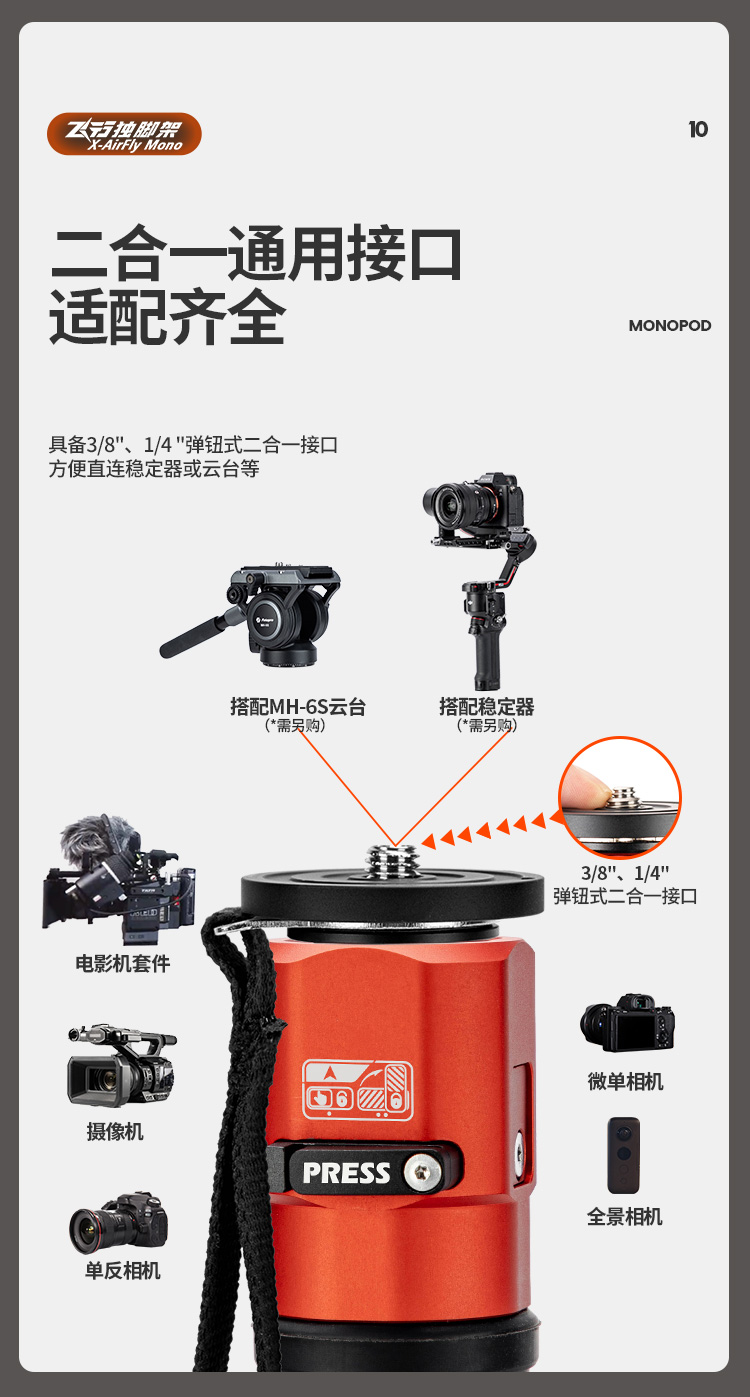 飞行独脚架
X-AirFly Mono

10

二合一通用接口
适配齐全

MONOPOD

具备3/8"、1/4 "弹钮式二合一接口
方便直连稳定器或云台等

搭配MH-6S云台
（*需另购）

搭配稳定器
（*需另购）

3/8"、1/4"
弹钮式二合一接口

电影机套件

摄像机

单反相机

微单相机

全景相机

PRESS